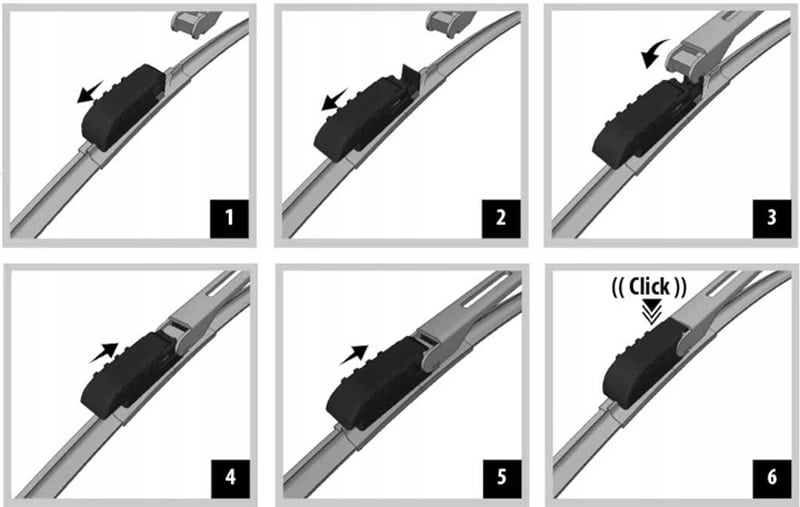 1

2

3

4

5

(( Click ))

6